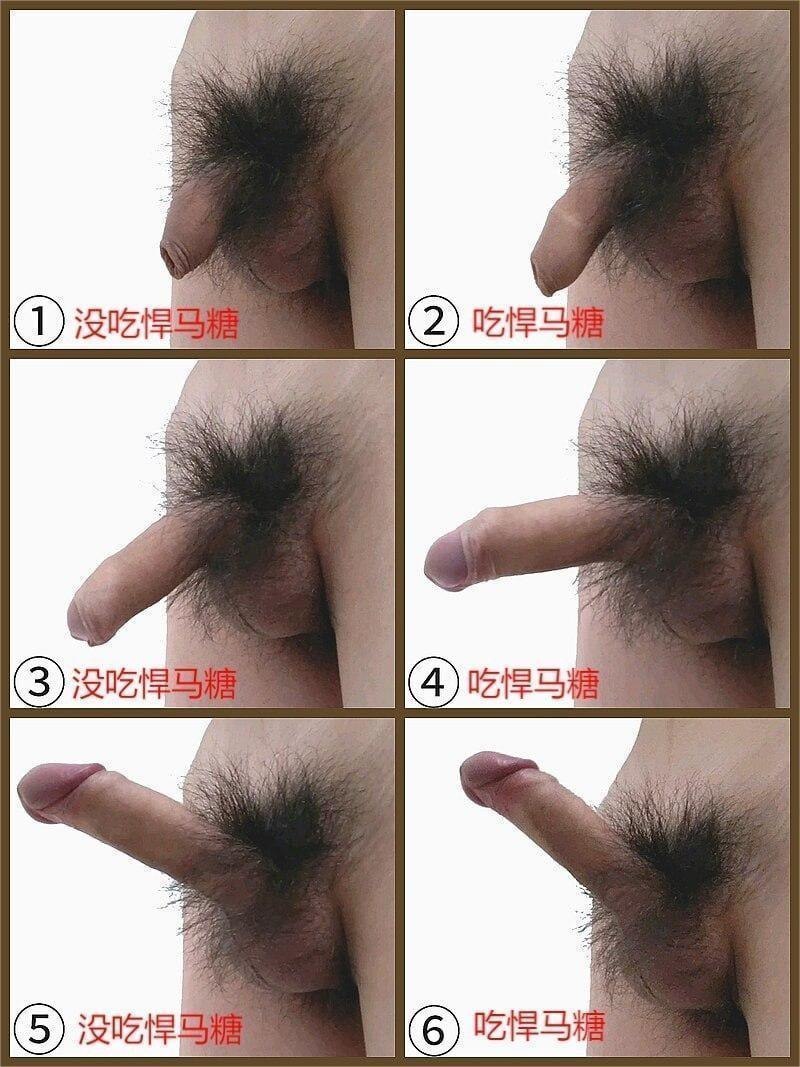 ① 没吃悍马糖

② 吃悍马糖

③ 没吃悍马糖

④ 吃悍马糖

⑤ 没吃悍马糖

⑥ 吃悍马糖